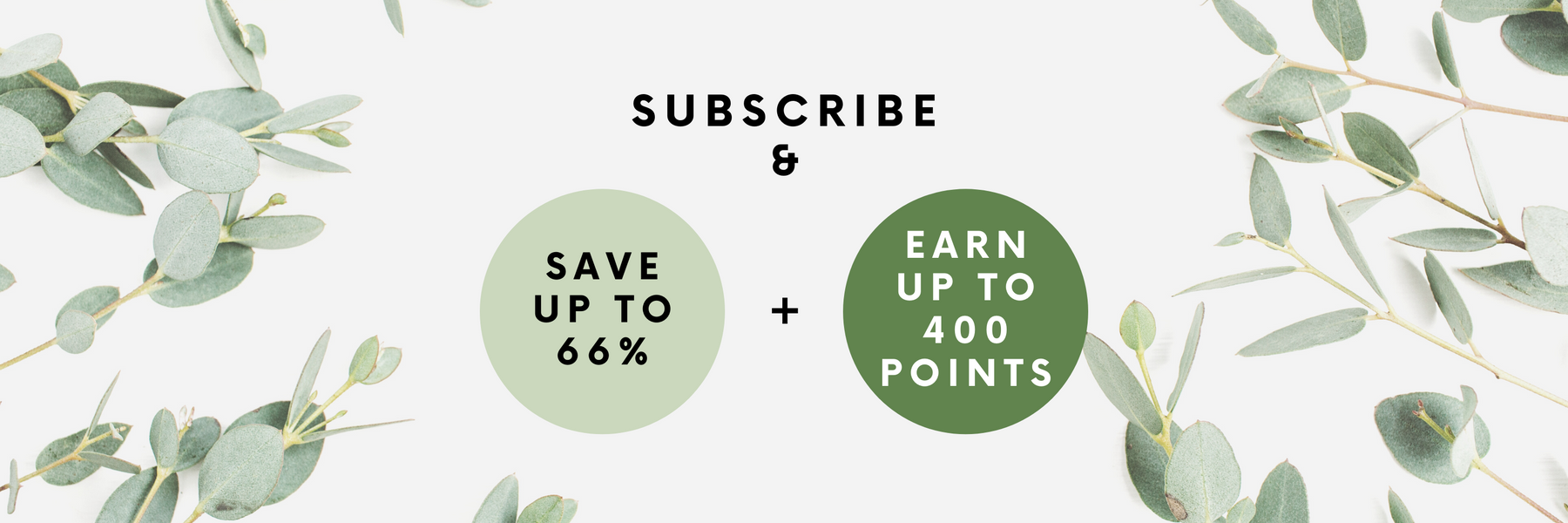 SUBSCRIBE
&

SAVE UP TO 66%

+

EARN UP TO 400 POINTS